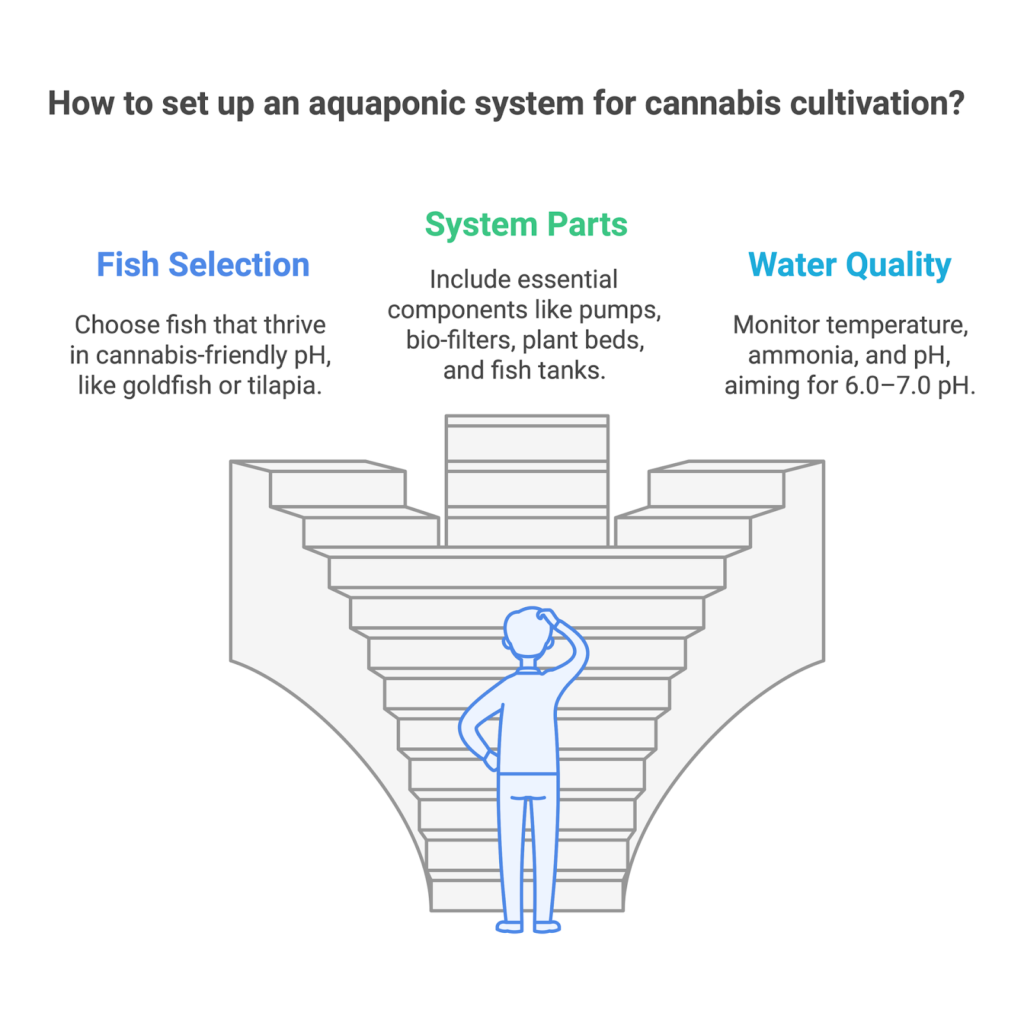 How to set up an aquaponic system for cannabis cultivation?

Fish Selection

Choose fish that thrive in cannabis-friendly pH, like goldfish or tilapia.

System Parts

Include essential components like pumps, bio-filters, plant beds, and fish tanks.

Water Quality

Monitor temperature, ammonia, and pH, aiming for 6.0–7.0 pH.